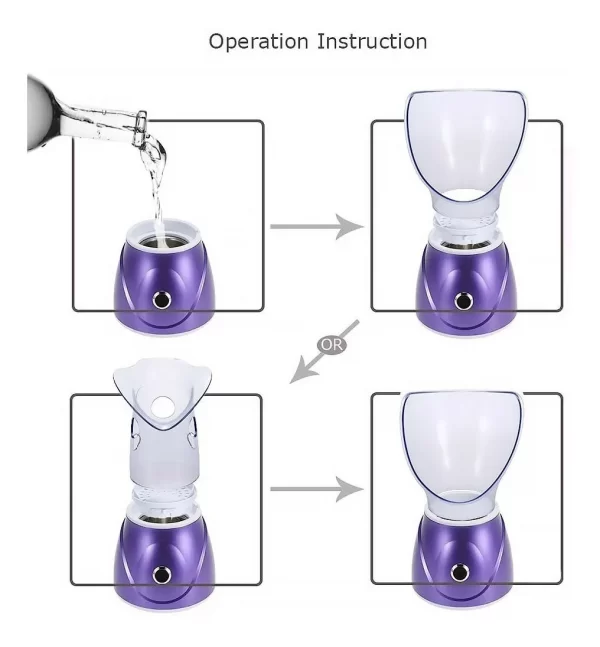 Operation Instruction

OR