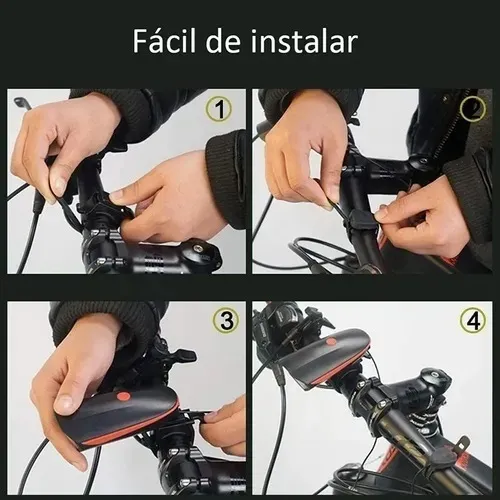 Fácil de instalar

1

2

3

4