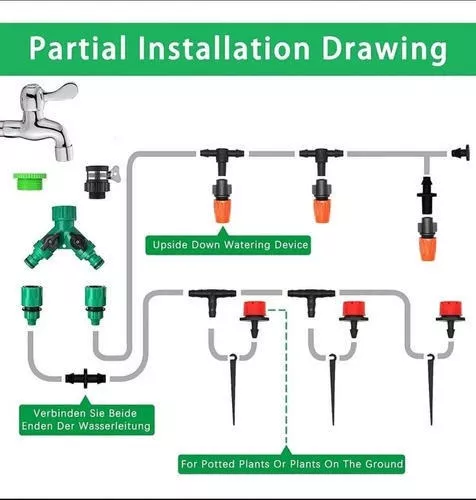 Partial Installation Drawing

Upside Down Watering Device

Verbinden Sie Beide Enden Der Wasserleitung

For Potted Plants Or Plants On The Ground