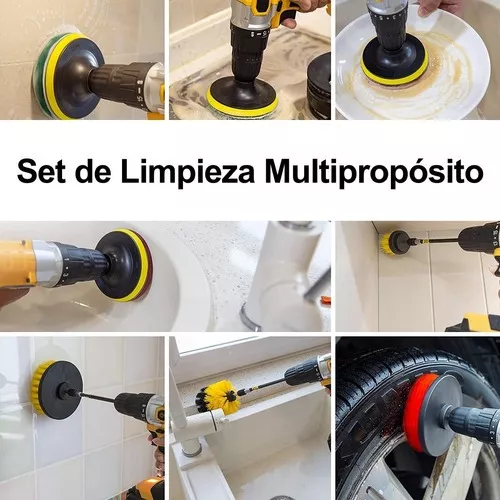 Set de Limpieza Multipropósito