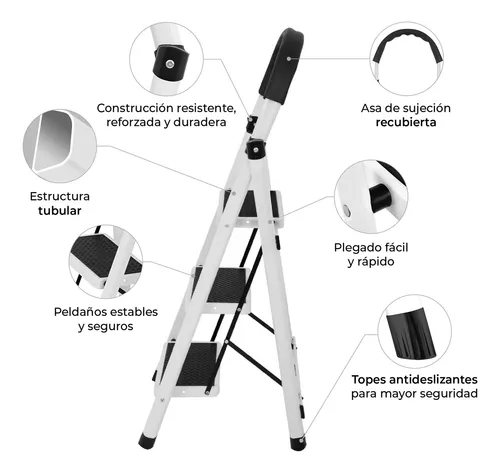 Construcción resistente, reforzada y duradera

Asa de sujeción recubierta

Estructura tubular

Plegado fácil y rápido

Peldaños estables y seguros

Topes antideslizantes para mayor seguridad